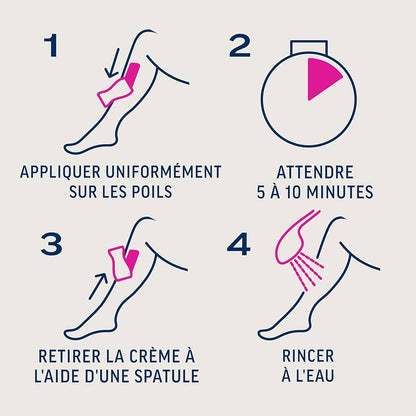 1

APPLIQUER UNIFORMÉMENT SUR LES POILS

2

ATTENDRE 5 À 10 MINUTES

3

RETIRER LA CRÈME À L'AIDE D'UNE SPATULE

4

RINCER À L'EAU