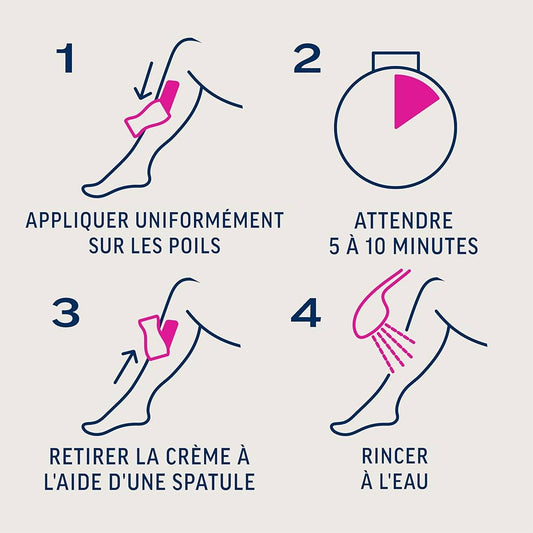 1

APPLIQUER UNIFORMÉMENT SUR LES POILS

2

ATTENDRE 5 À 10 MINUTES

3

RETIRER LA CRÈME À L'AIDE D'UNE SPATULE

4

RINCER À L'EAU