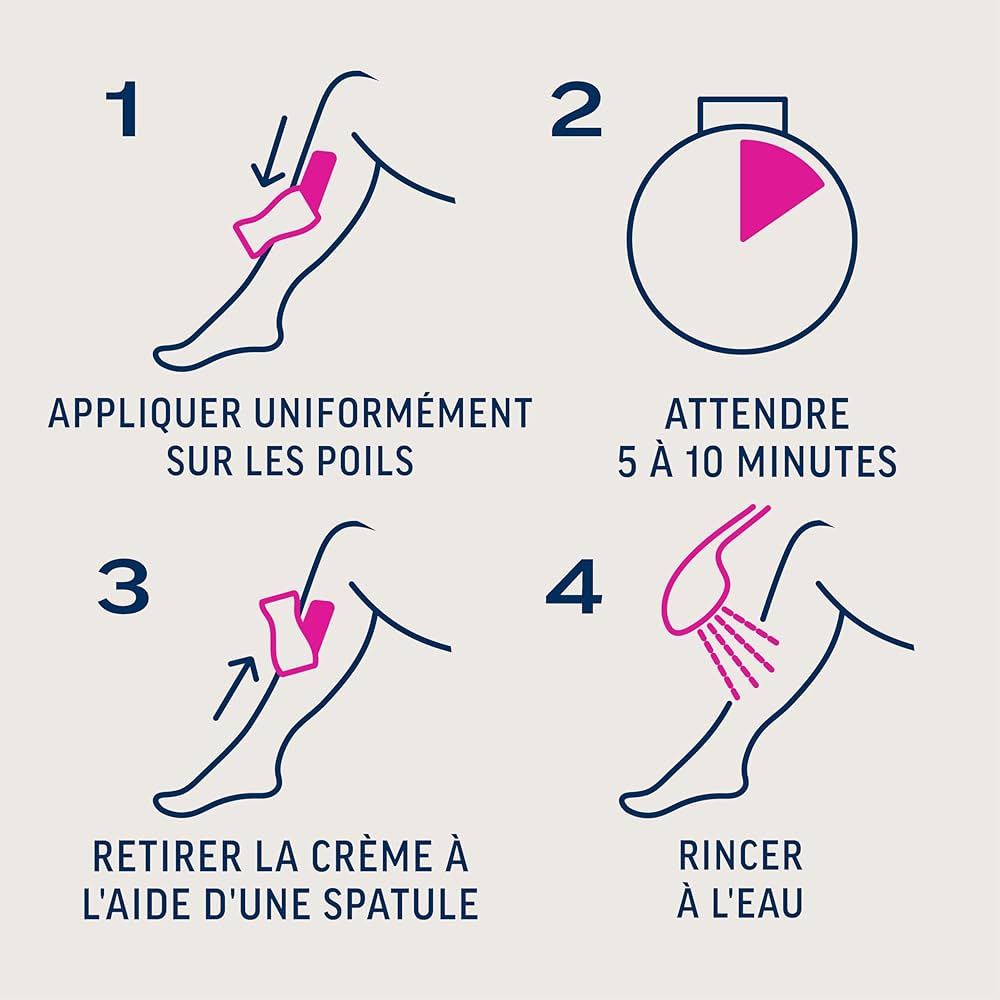 1

APPLIQUER UNIFORMÉMENT SUR LES POILS

2

ATTENDRE 5 À 10 MINUTES

3

RETIRER LA CRÈME À L'AIDE D'UNE SPATULE

4

RINCER À L'EAU